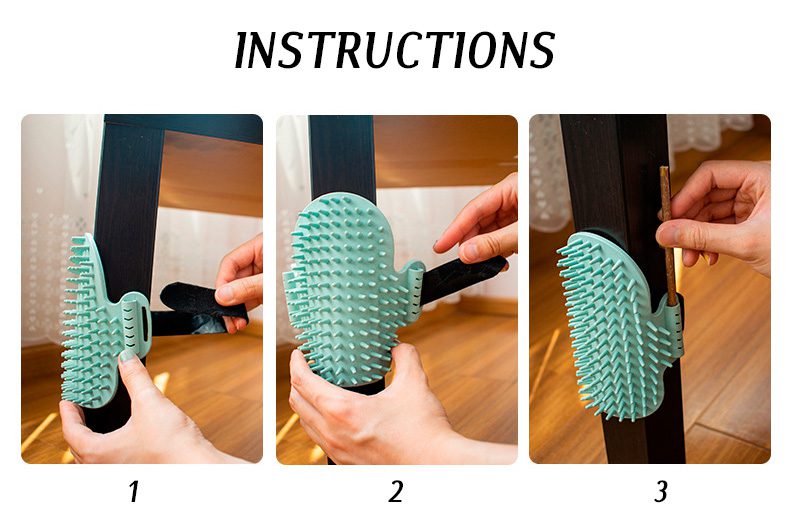 INSTRUCTIONS

1

2

3